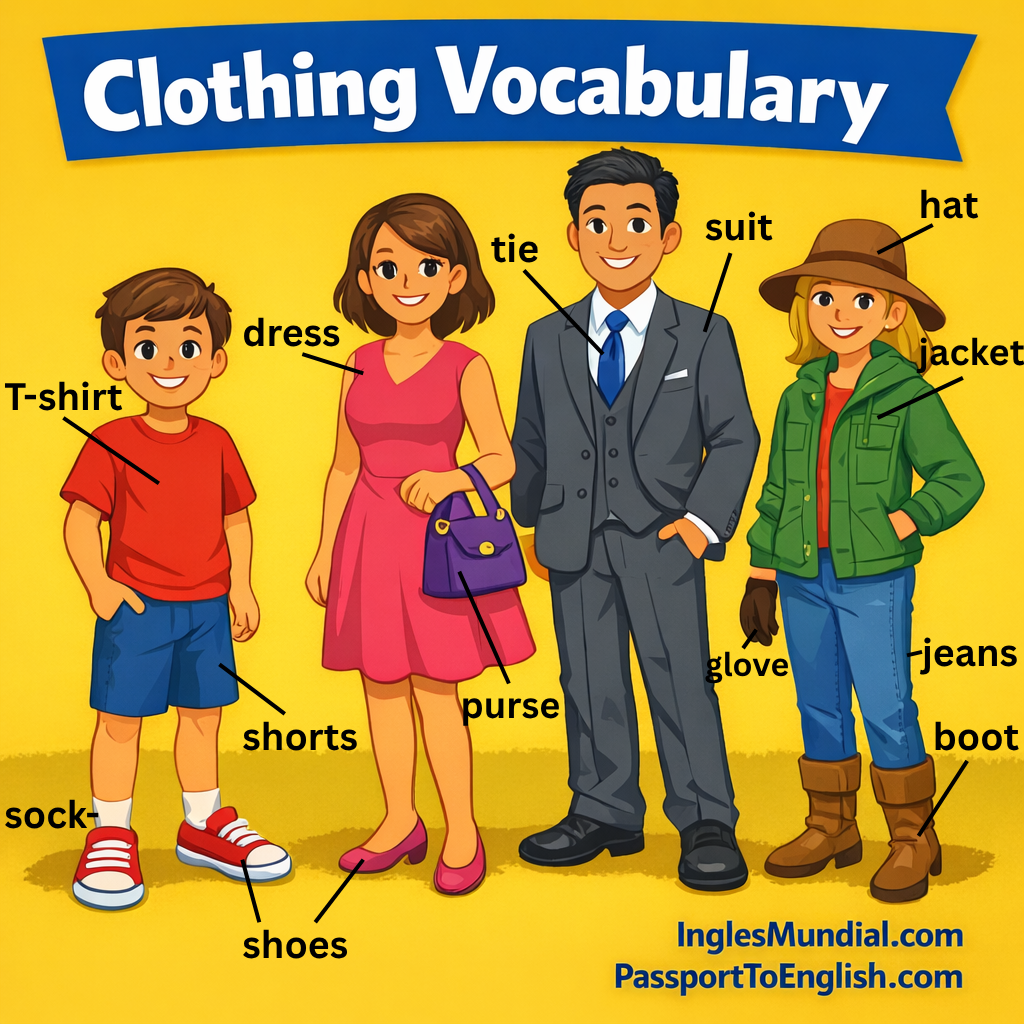 Clothing Vocabulary

T-shirt

dress

tie

suit

hat

jacket

shorts

purse

glove

jeans

boot

sock

shoes

InglesMundial.com
PassportToEnglish.com